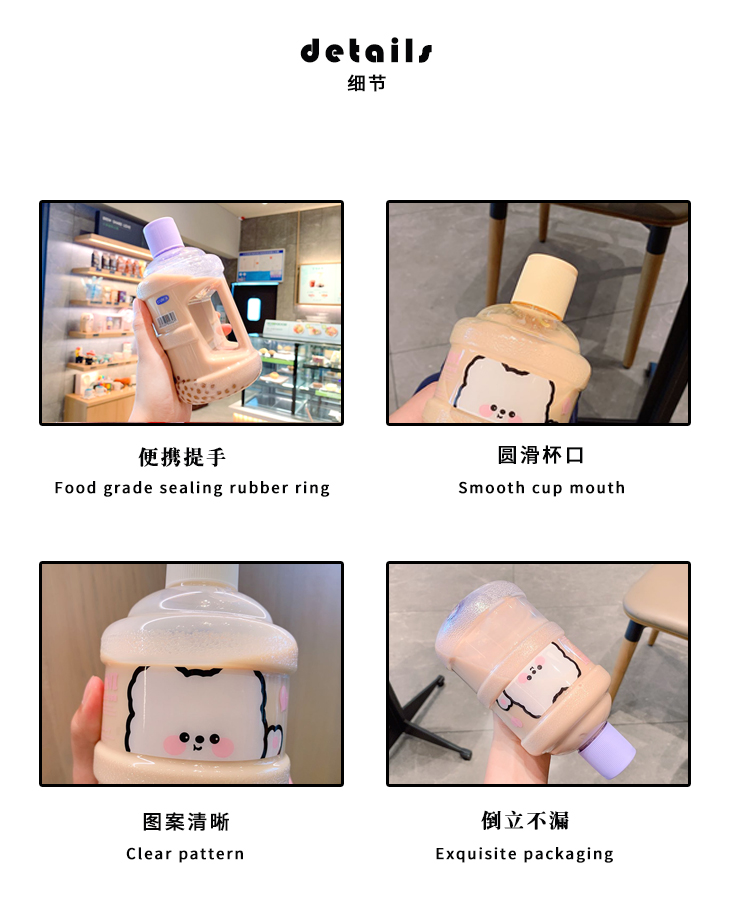 details
细节

便携提手
Food grade sealing rubber ring

圆滑杯口
Smooth cup mouth

图案清晰
Clear pattern

倒立不漏
Exquisite packaging