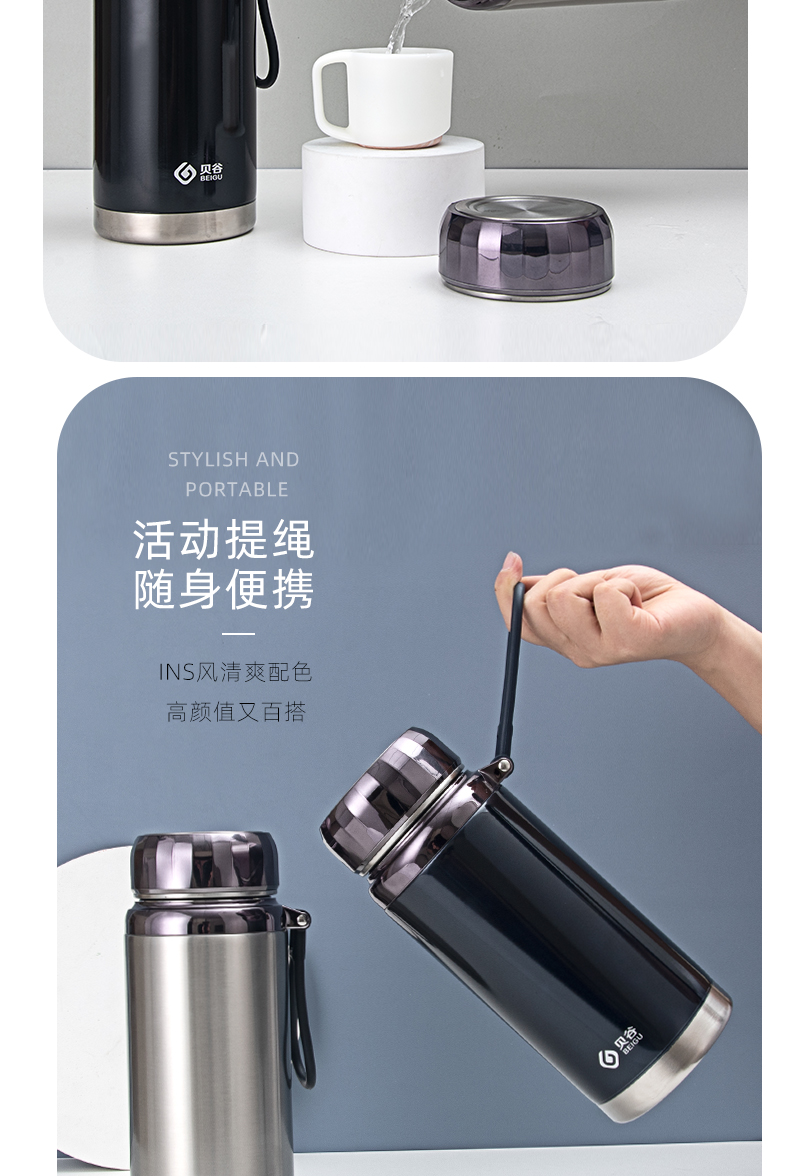 贝谷
BEIGU

STYLISH AND PORTABLE

活动提绳
随身便携

INS风清爽配色
高颜值又百搭

贝谷
BEIGU