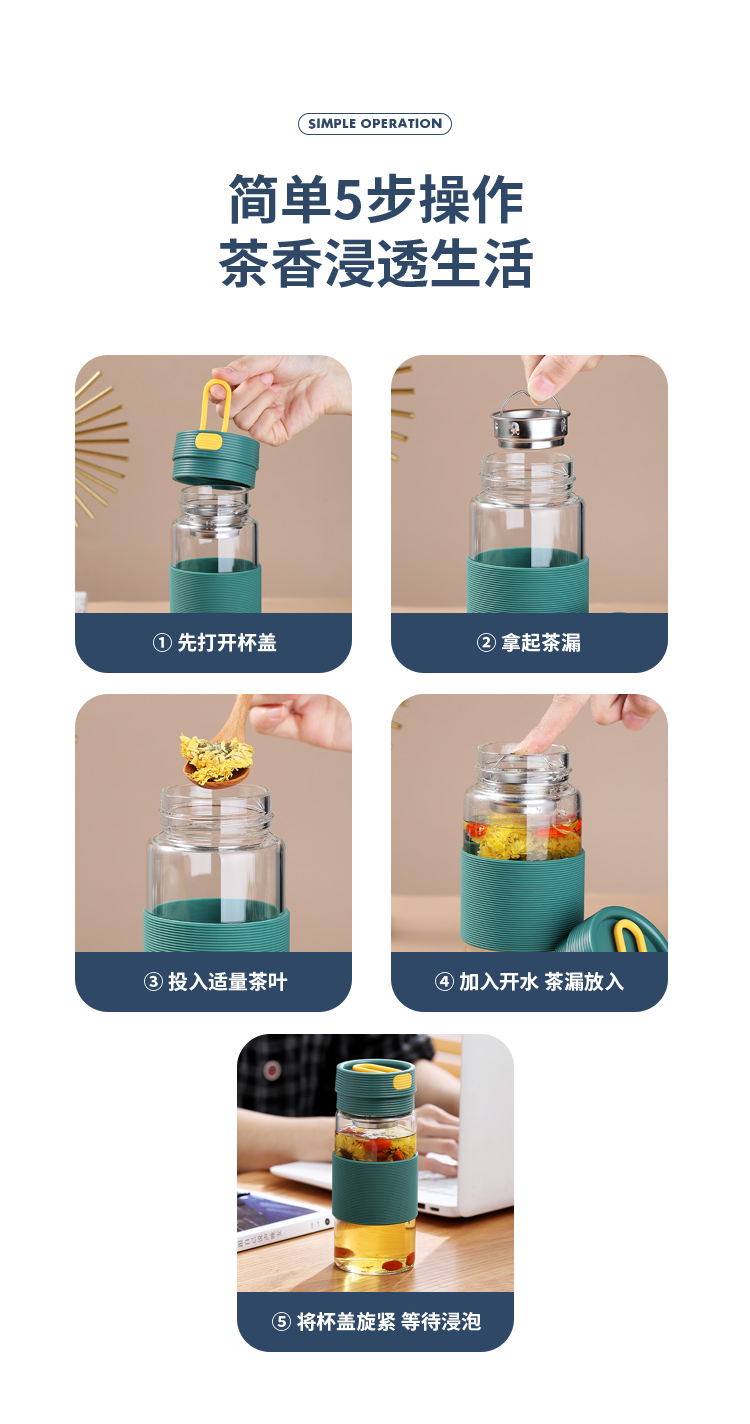 SIMPLE OPERATION

简单5步操作
茶香浸透生活

① 先打开杯盖

② 拿起茶漏

③ 投入适量茶叶

④ 加入开水 茶漏放入

⑤ 将杯盖旋紧 等待浸泡