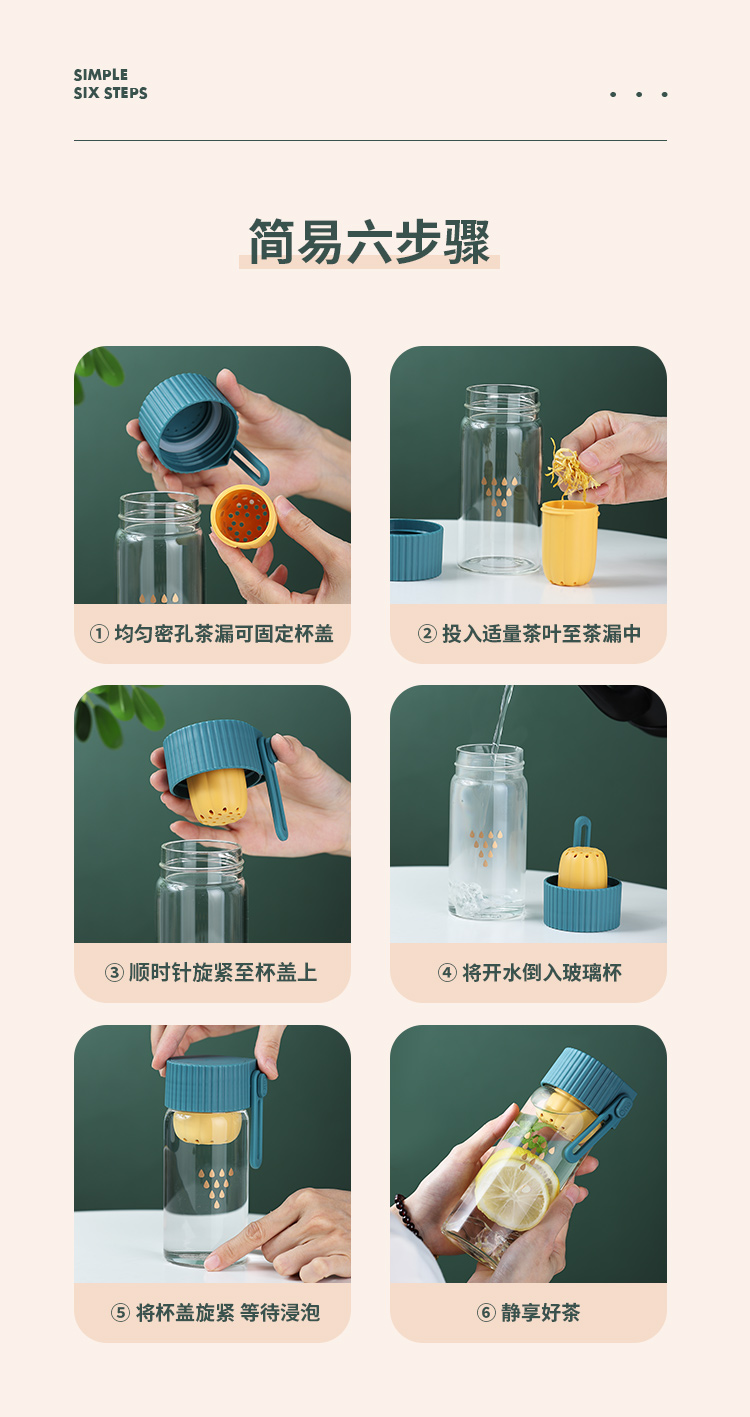 SIMPLE
SIX STEPS

简易六步骤

① 均匀密孔茶漏可固定杯盖

② 投入适量茶叶至茶漏中

③ 顺时针旋紧至杯盖上

④ 将开水倒入玻璃杯

⑤ 将杯盖旋紧 等待浸泡

⑥ 静享好茶