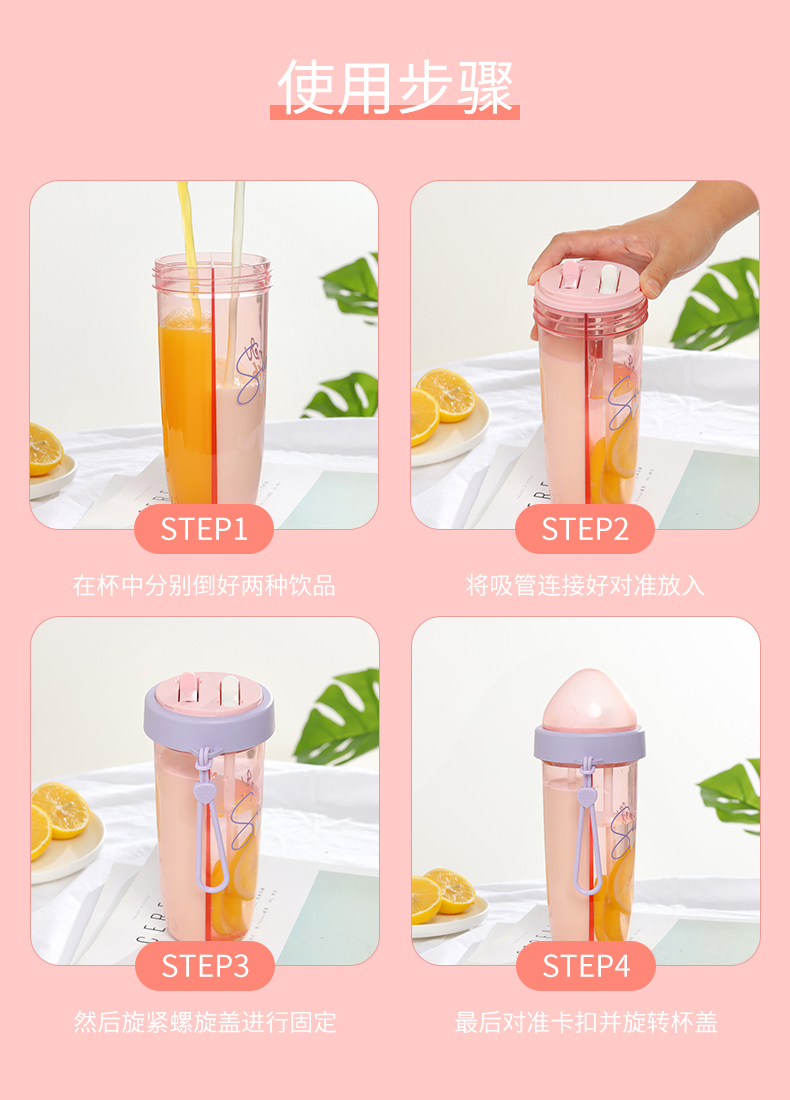 使用步骤

STEP1
在杯中分别倒好两种饮品

STEP2
将吸管连接好对准放入

STEP3
然后旋紧螺旋盖进行固定

STEP4
最后对准卡扣并旋转杯盖