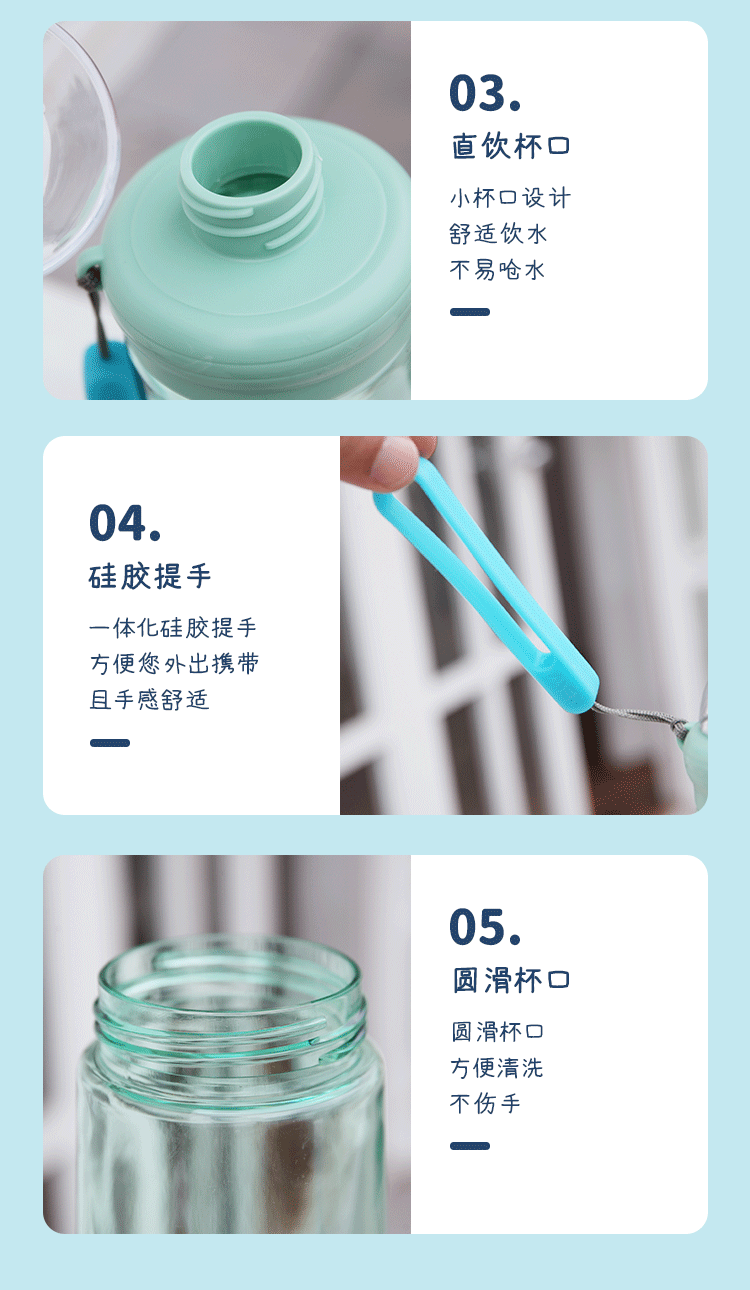 03.

直饮杯口

小杯口设计
舒适饮水
不易呛水

04.

硅胶提手

一体化硅胶提手
方便您外出携带
且手感舒适

05.

圆滑杯口

圆滑杯口
方便清洗
不伤手