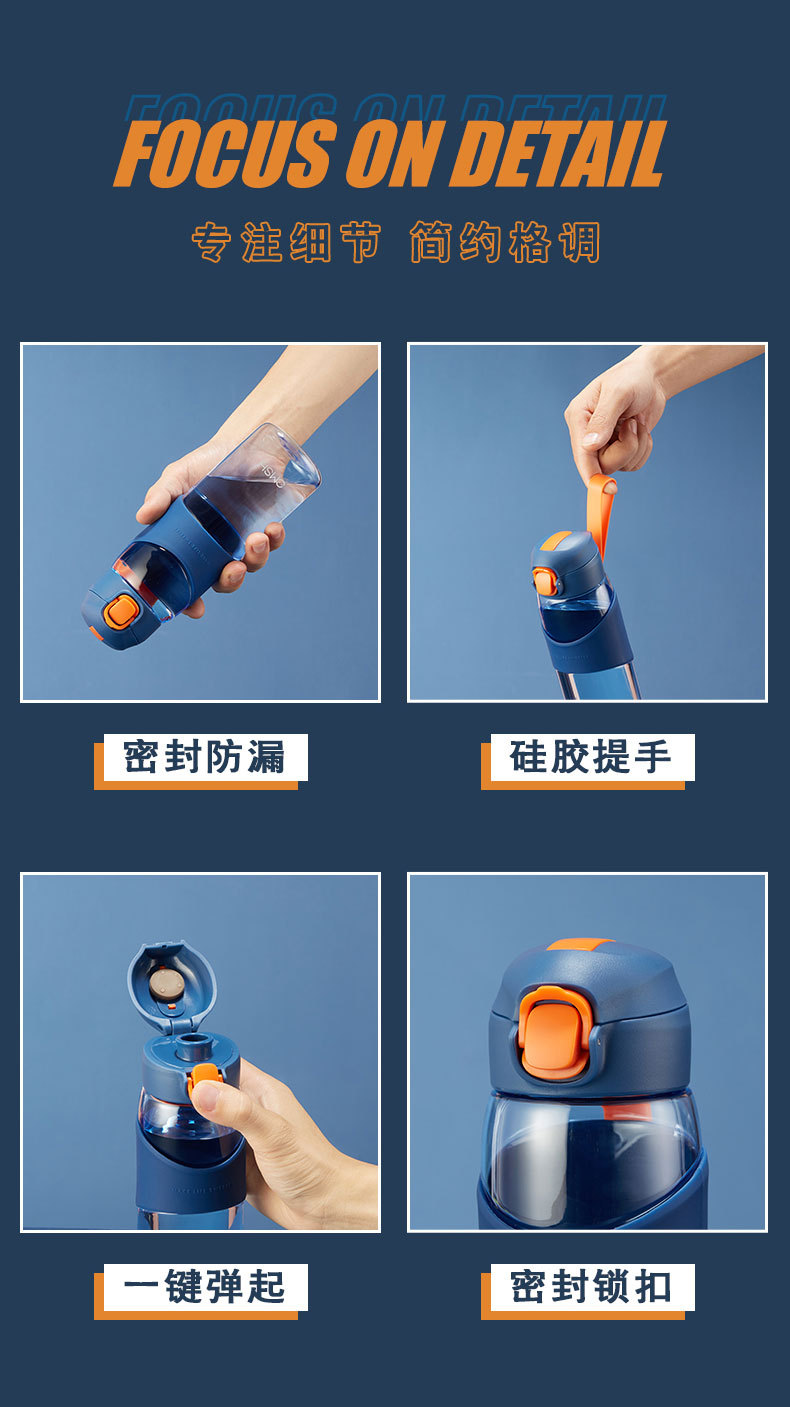 FOCUS ON DETAIL

专注细节 简约格调

密封防漏

硅胶提手

一键弹起

密封锁扣