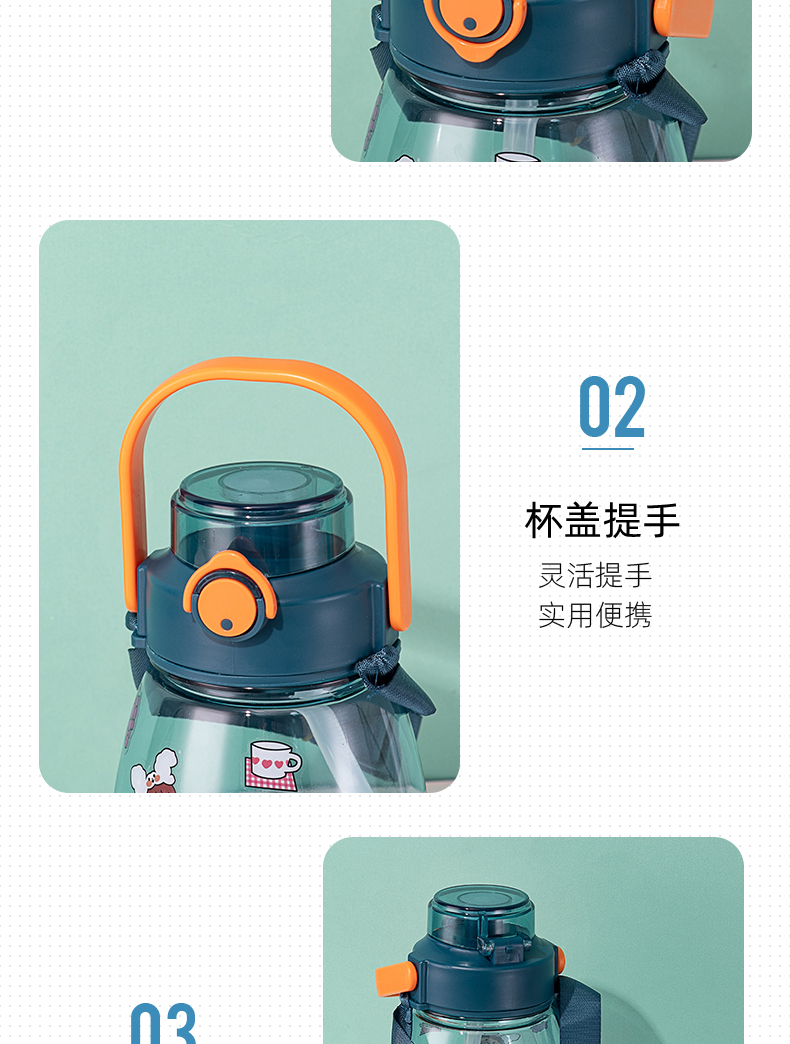 02

杯盖提手

灵活提手
实用便携

03