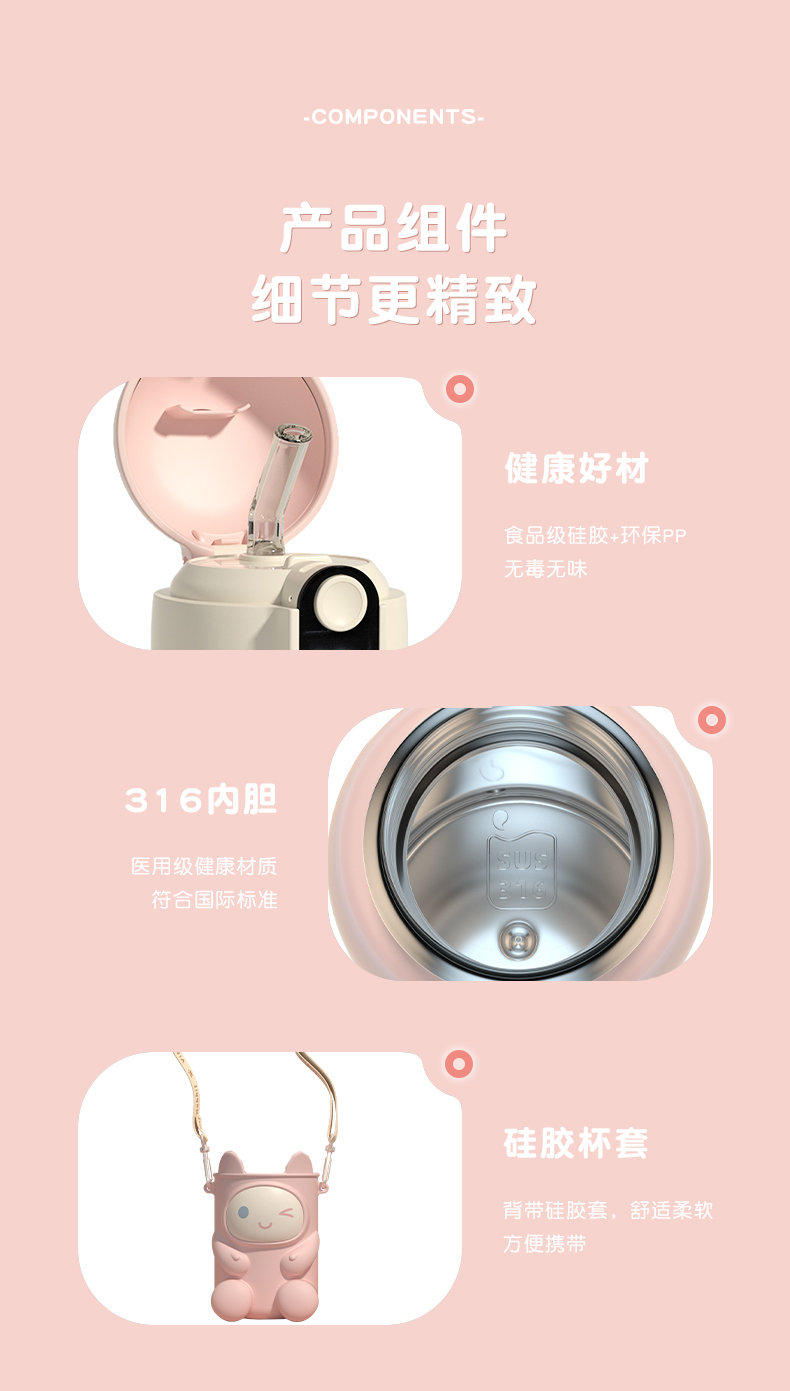 -COMPONENTS-

产品组件
细节更精致

健康好材

食品级硅胶+环保PP
无毒无味

316内胆

医用级健康材质
符合国际标准

SUS
316

硅胶杯套

背带硅胶套，舒适柔软
方便携带