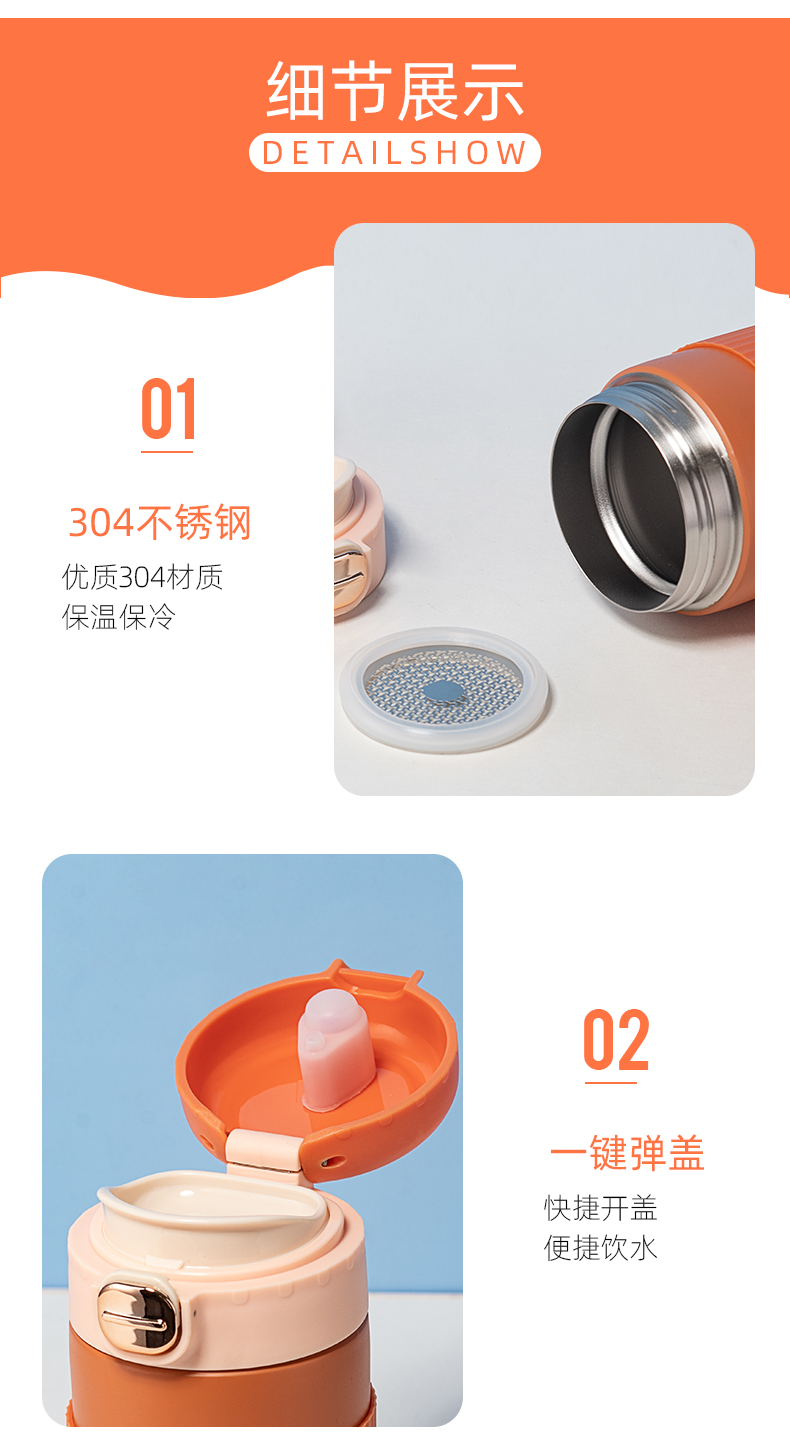 细节展示
DETAILSHOW

01

304不锈钢
优质304材质
保温保冷

02

一键弹盖
快捷开盖
便捷饮水