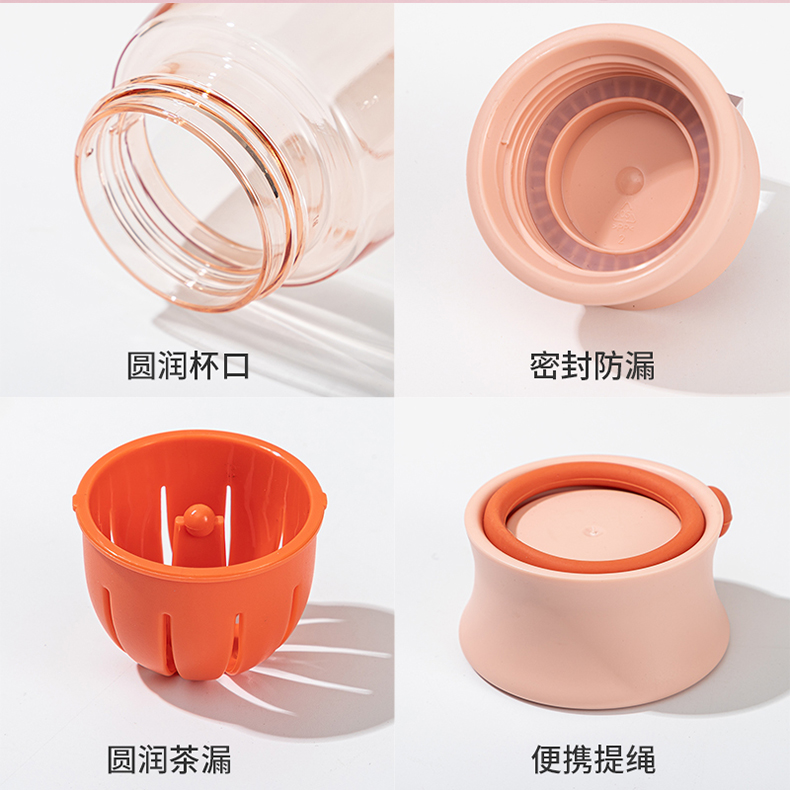 圆润杯口

密封防漏

圆润茶漏

便携提绳