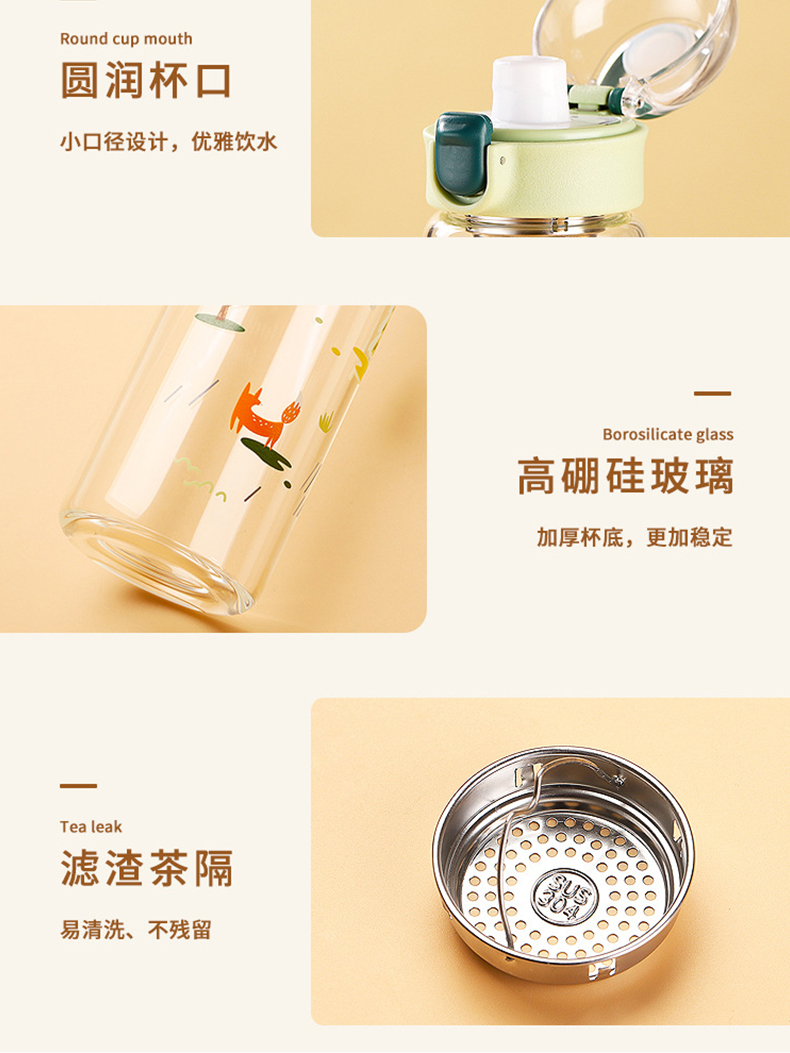 Round cup mouth

圆润杯口

小口径设计，优雅饮水

Borosilicate glass

高硼硅玻璃

加厚杯底，更加稳定

Tea leak

滤渣茶隔

易清洗、不残留

SUS 304