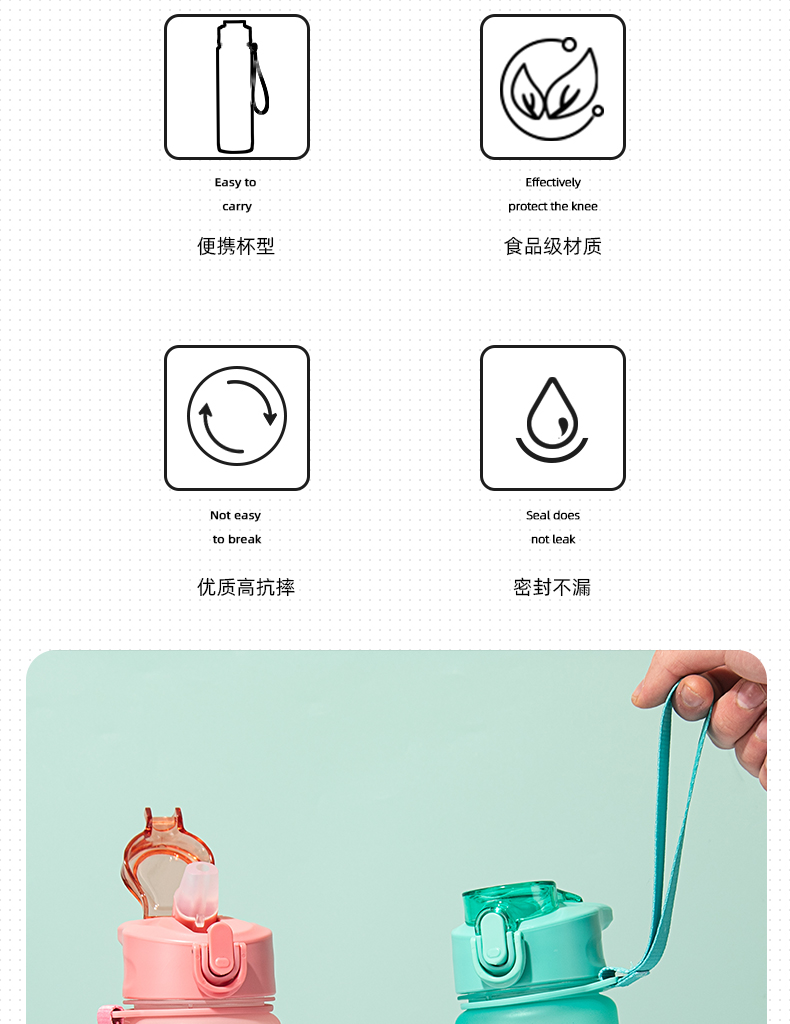 Easy to carry

便携杯型

Effectively protect the knee

食品级材质

Not easy to break

优质高抗摔

Seal does not leak

密封不漏