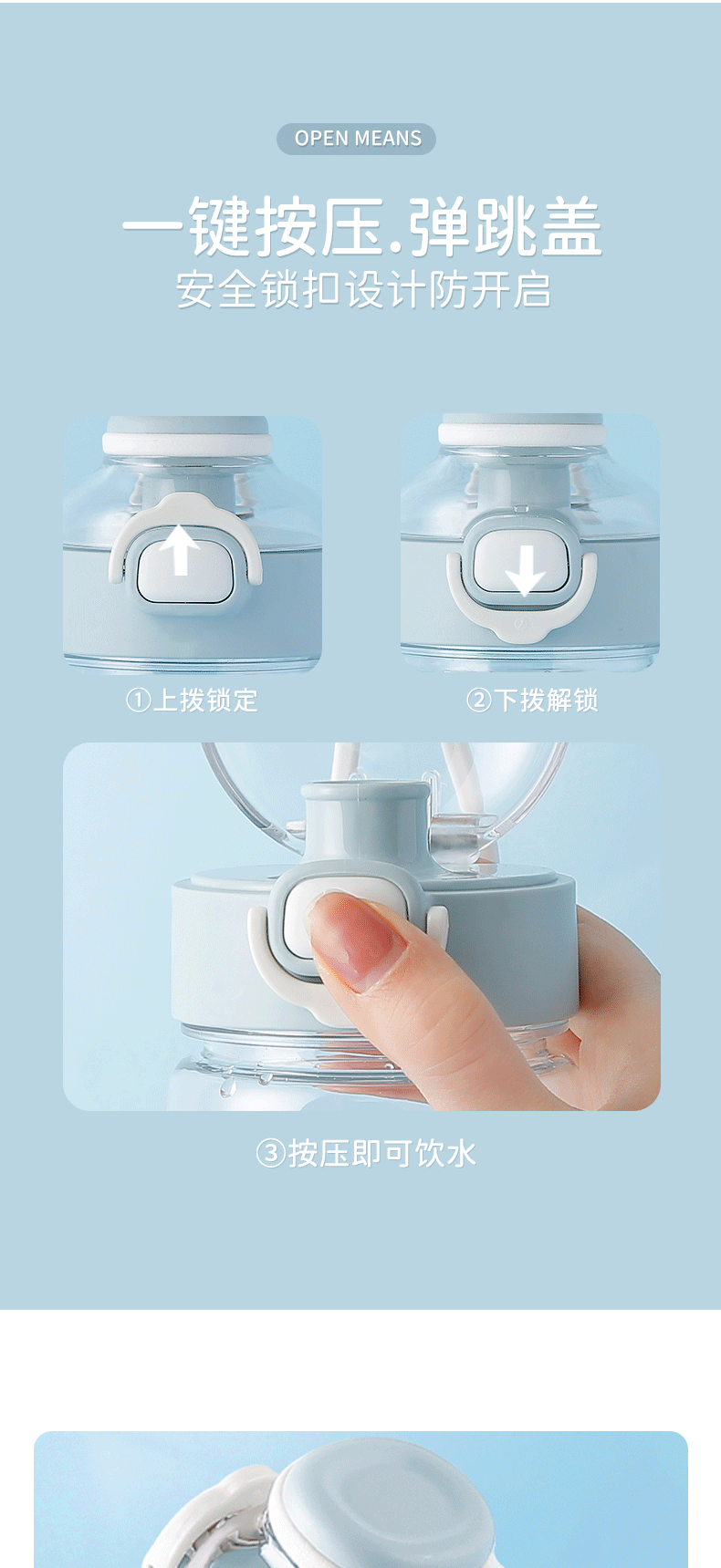 OPEN MEANS

一键按压.弹跳盖
安全锁扣设计防开启

①上拨锁定

②下拨解锁

③按压即可饮水