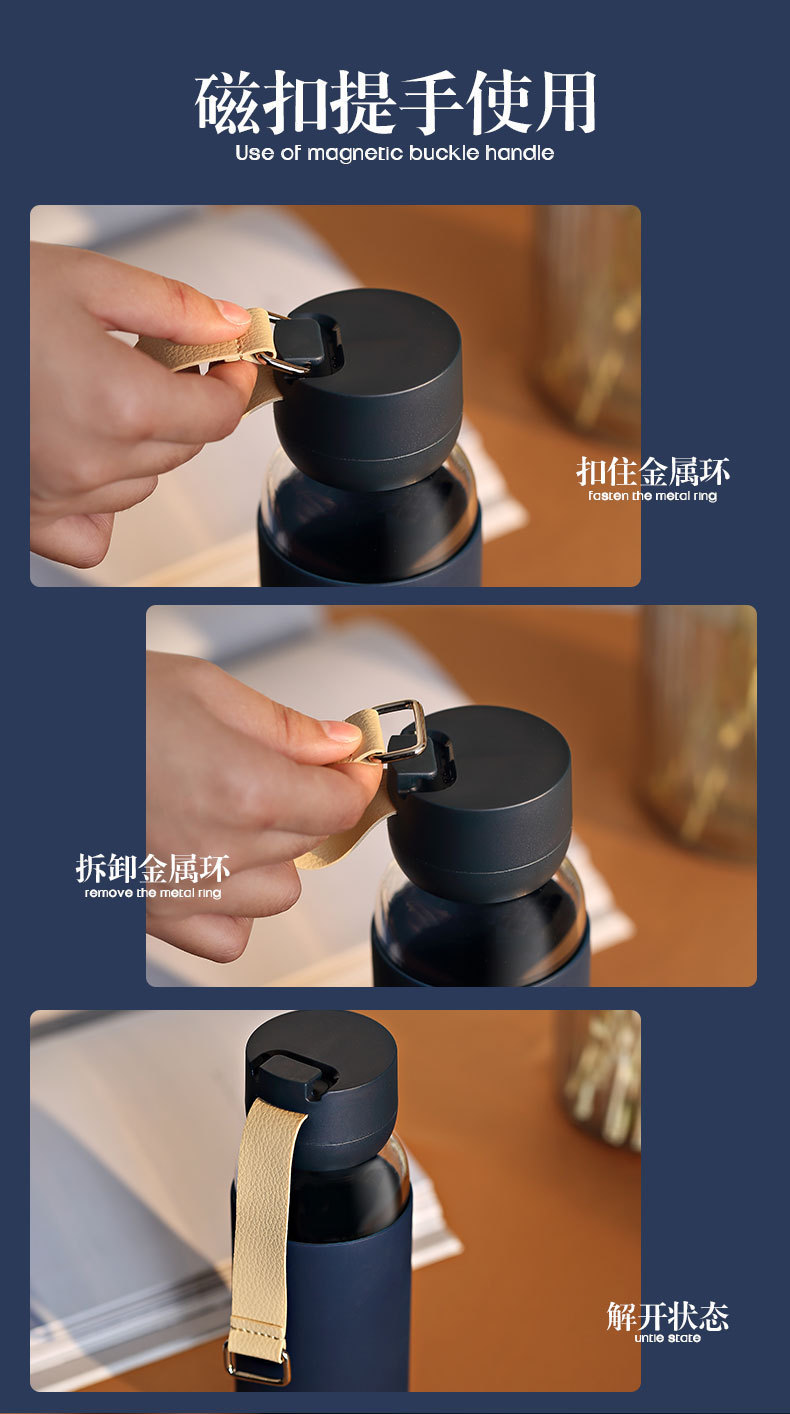 磁扣提手使用
Use of magnetic buckle handle

扣住金属环
fasten the metal ring

拆卸金属环
remove the metal ring

解开状态
untie state