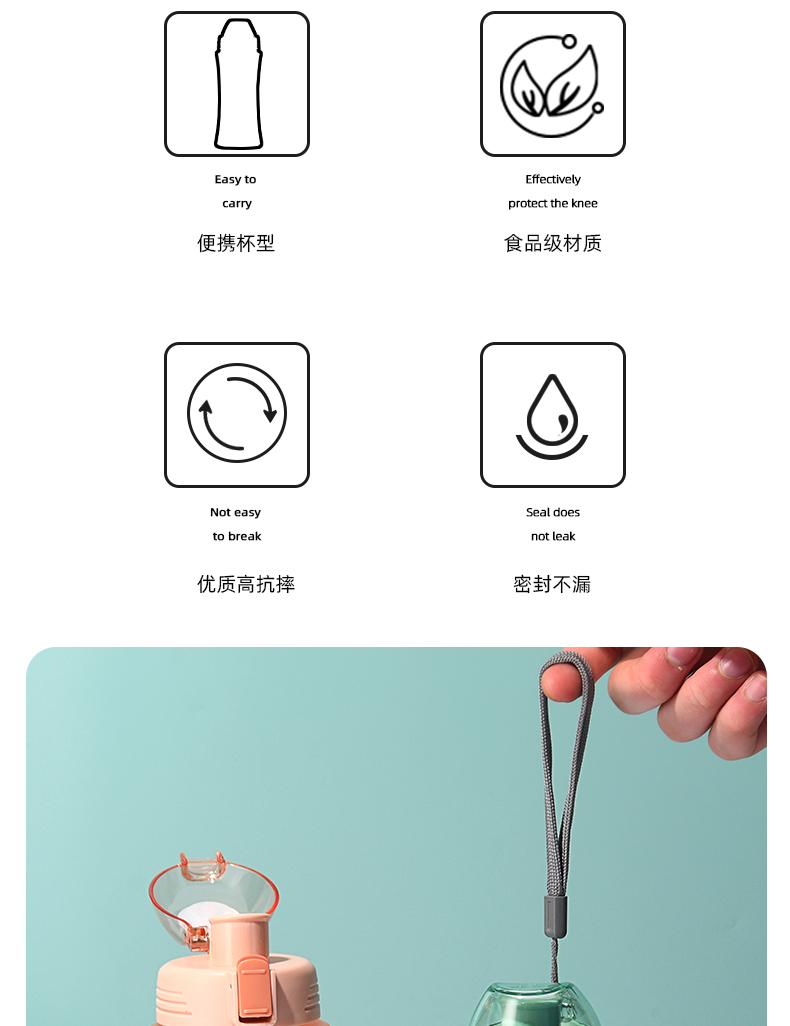 Easy to carry

便携杯型

Effectively protect the knee

食品级材质

Not easy to break

优质高抗摔

Seal does not leak

密封不漏