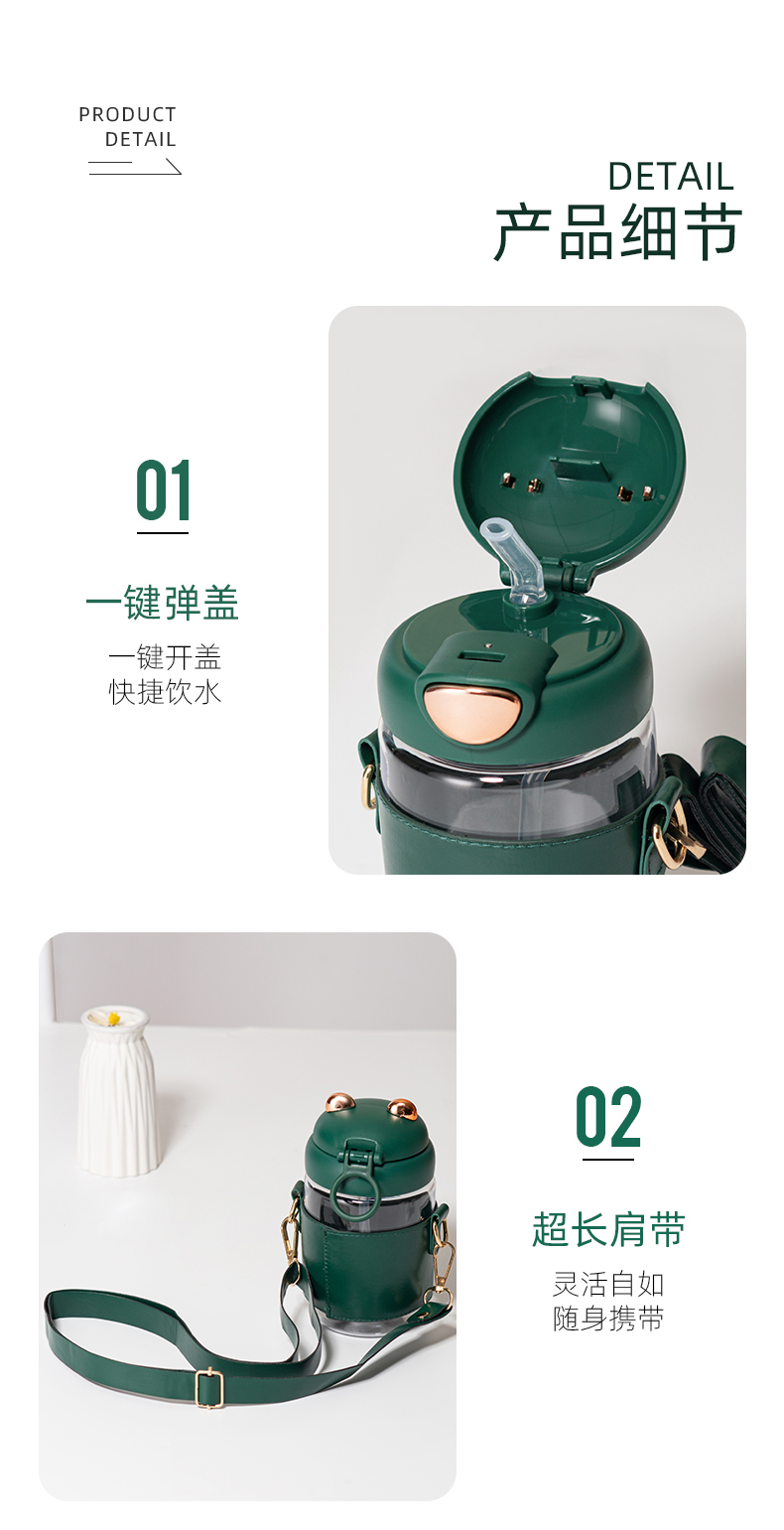 PRODUCT
DETAIL

DETAIL
产品细节

01

一键弹盖

一键开盖
快捷饮水

02

超长肩带

灵活自如
随身携带