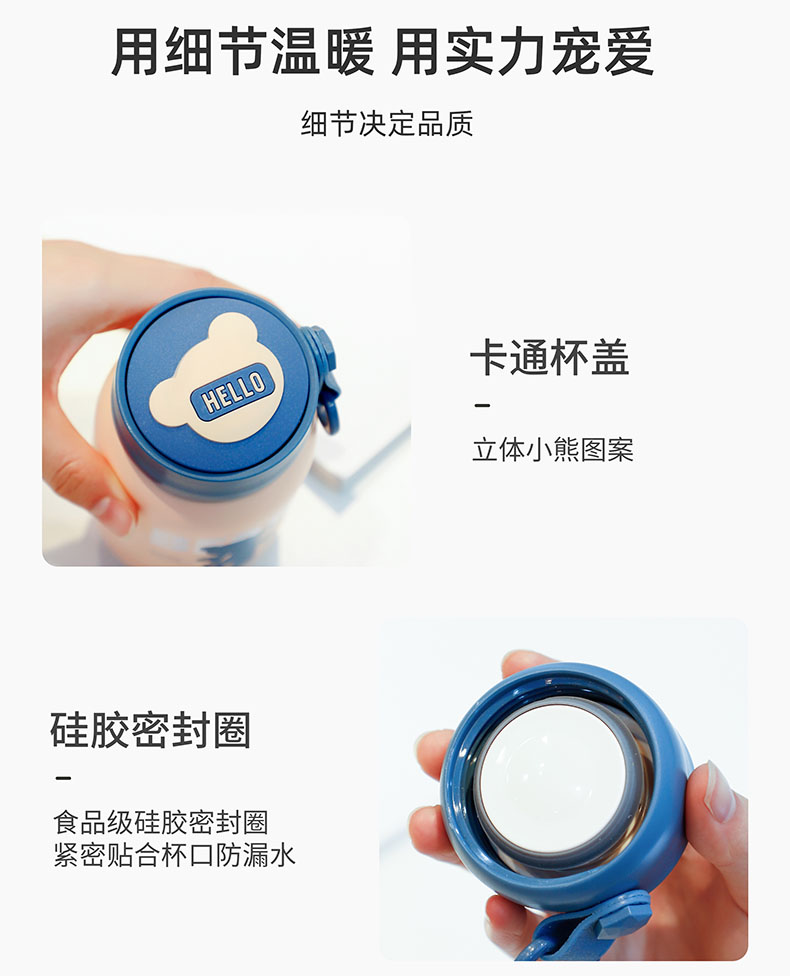 用细节温暖 用实力宠爱

细节决定品质

HELLO

卡通杯盖
–
立体小熊图案

硅胶密封圈
–
食品级硅胶密封圈
紧密贴合杯口防漏水