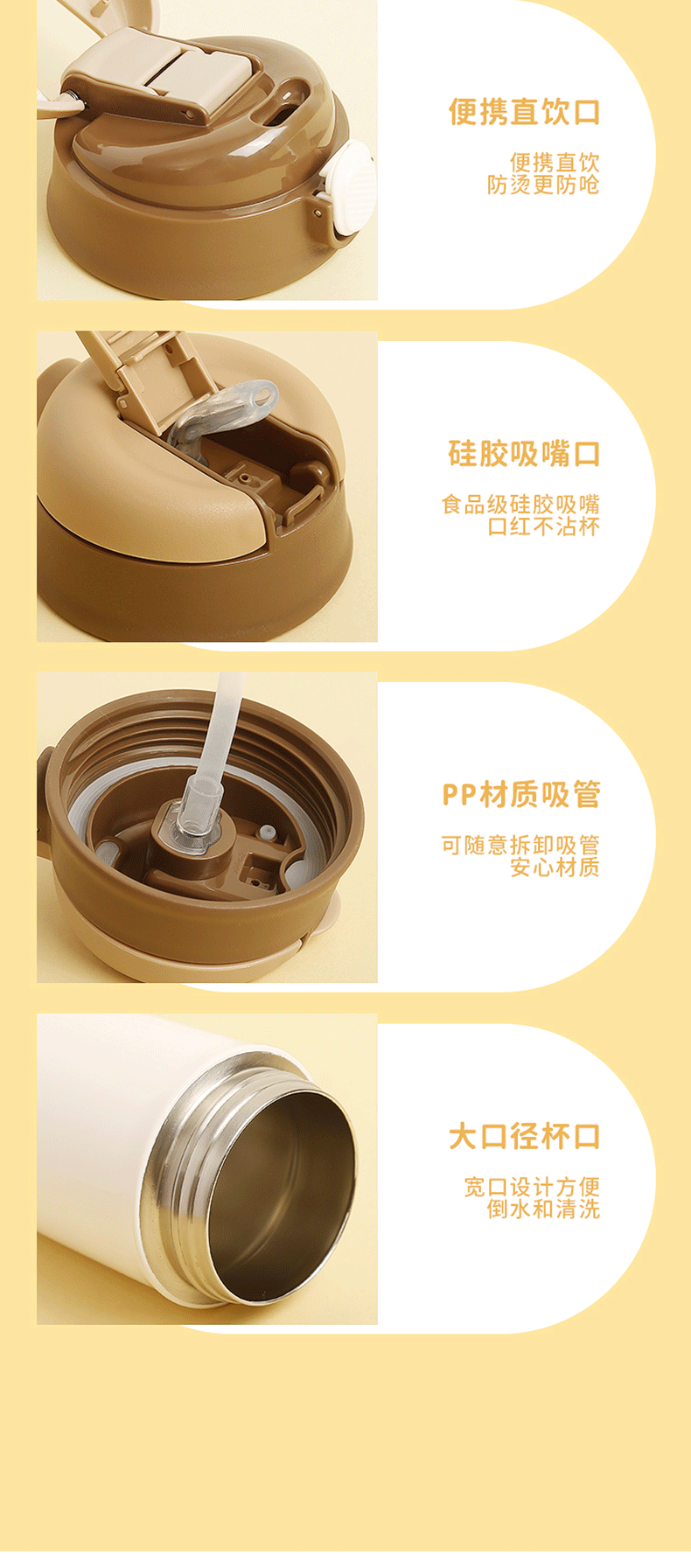 便携直饮口

便携直饮
防烫更防呛

硅胶吸嘴口

食品级硅胶吸嘴
口红不沾杯

PP材质吸管

可随意拆卸吸管
安心材质

大口径杯口

宽口设计方便
倒水和清洗