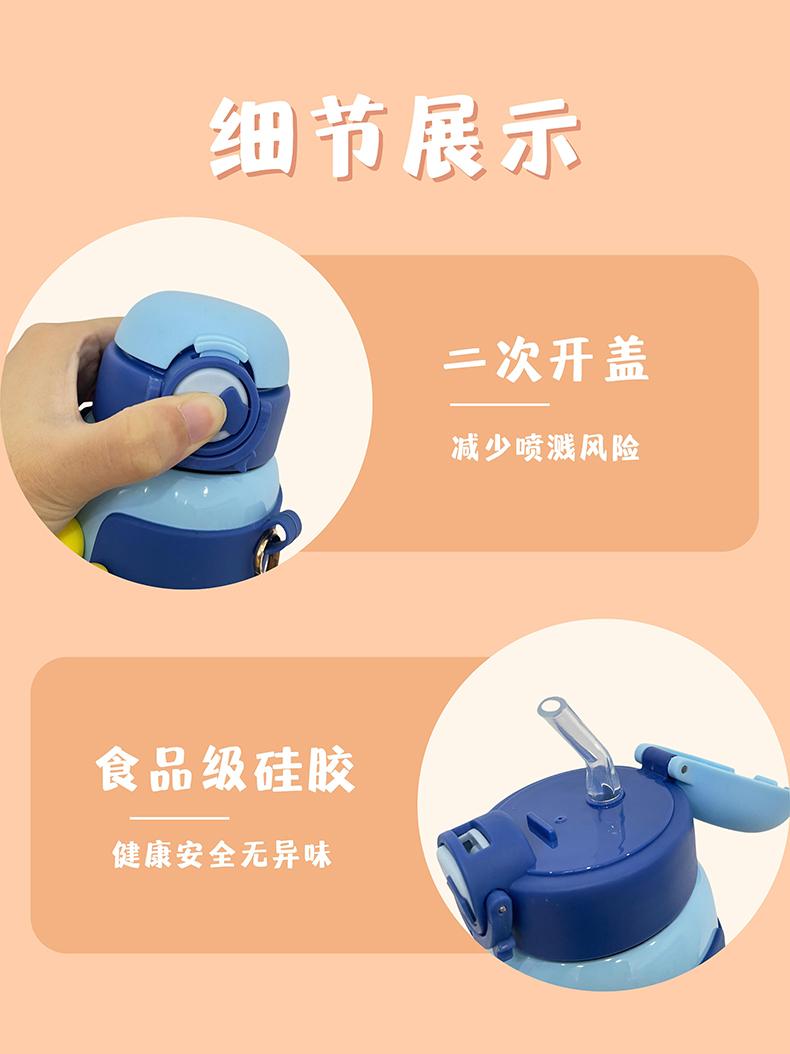 细节展示

二次开盖

减少喷溅风险

食品级硅胶

健康安全无异味