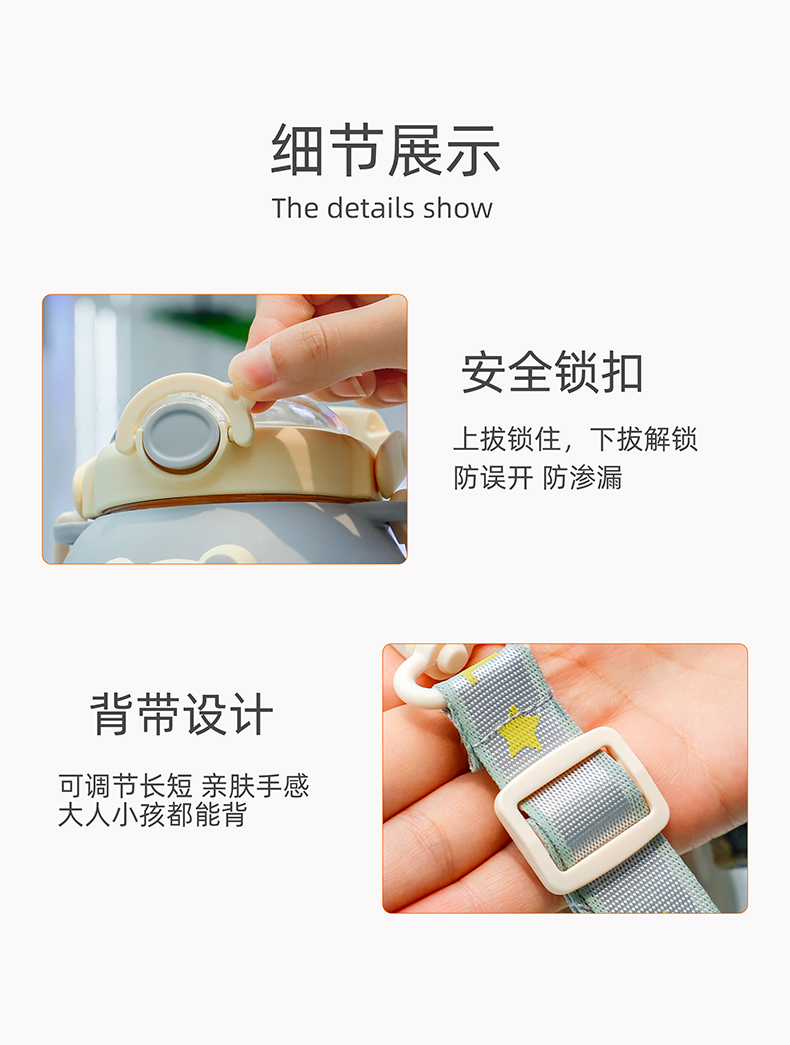 细节展示
The details show

安全锁扣

上拔锁住，下拔解锁
防误开 防渗漏

背带设计

可调节长短 亲肤手感
大人小孩都能背