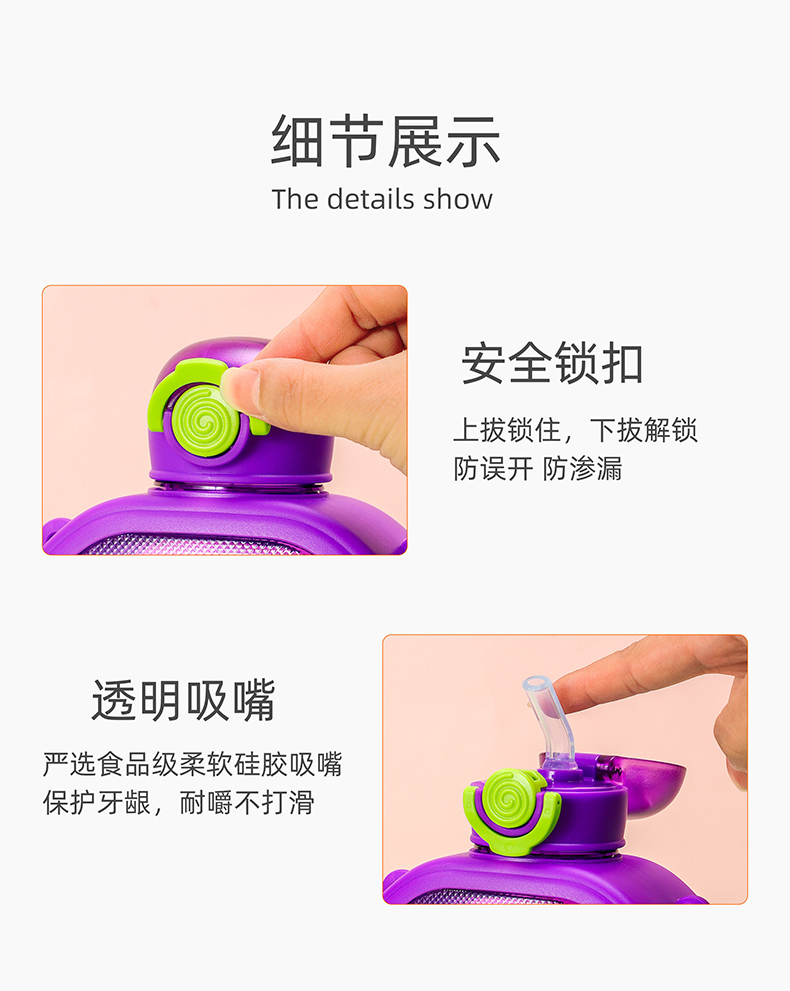 细节展示
The details show

安全锁扣

上拔锁住，下拔解锁
防误开 防渗漏

透明吸嘴

严选食品级柔软硅胶吸嘴
保护牙龈，耐嚼不打滑