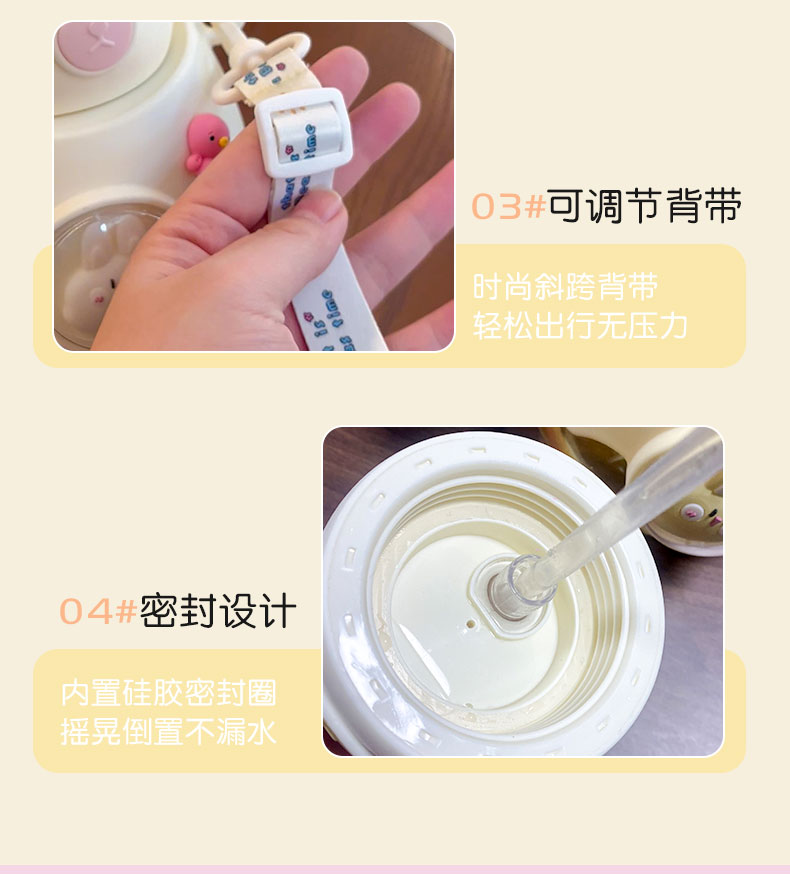 03#可调节背带

时尚斜跨背带
轻松出行无压力

04#密封设计

内置硅胶密封圈
摇晃倒置不漏水