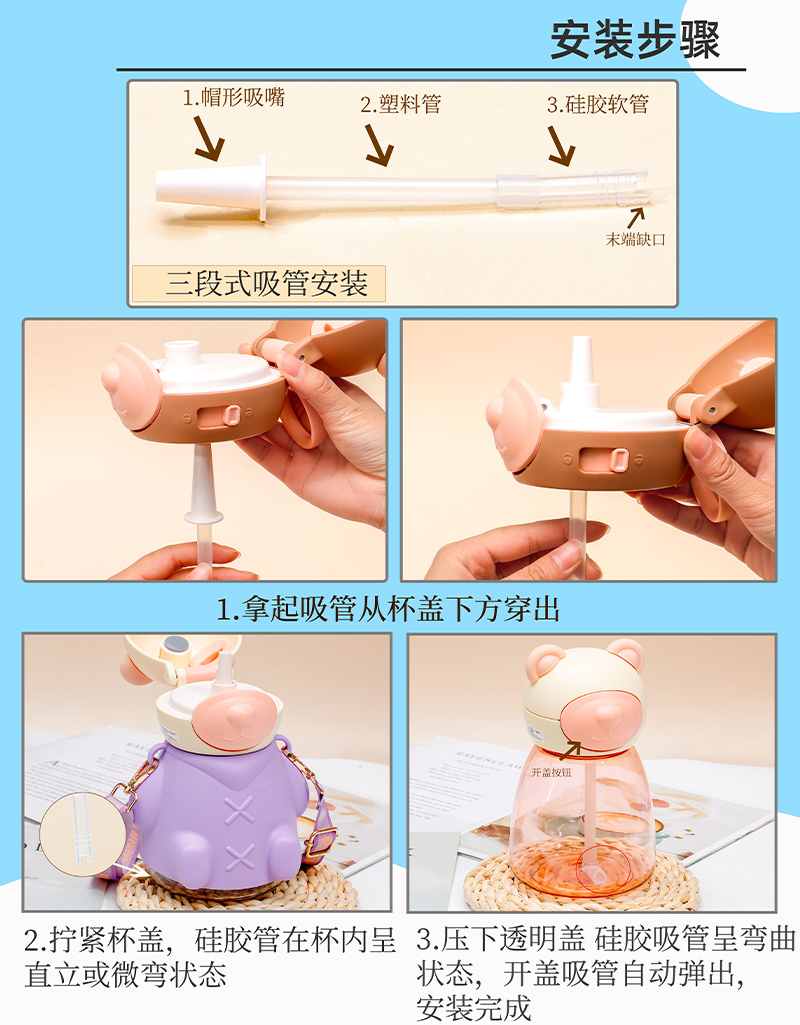 安装步骤

1.帽形吸嘴
2.塑料管
3.硅胶软管
末端缺口

三段式吸管安装

1.拿起吸管从杯盖下方穿出

开盖按钮

2.拧紧杯盖，硅胶管在杯内呈直立或微弯状态

3.压下透明盖 硅胶吸管呈弯曲状态，开盖吸管自动弹出，安装完成