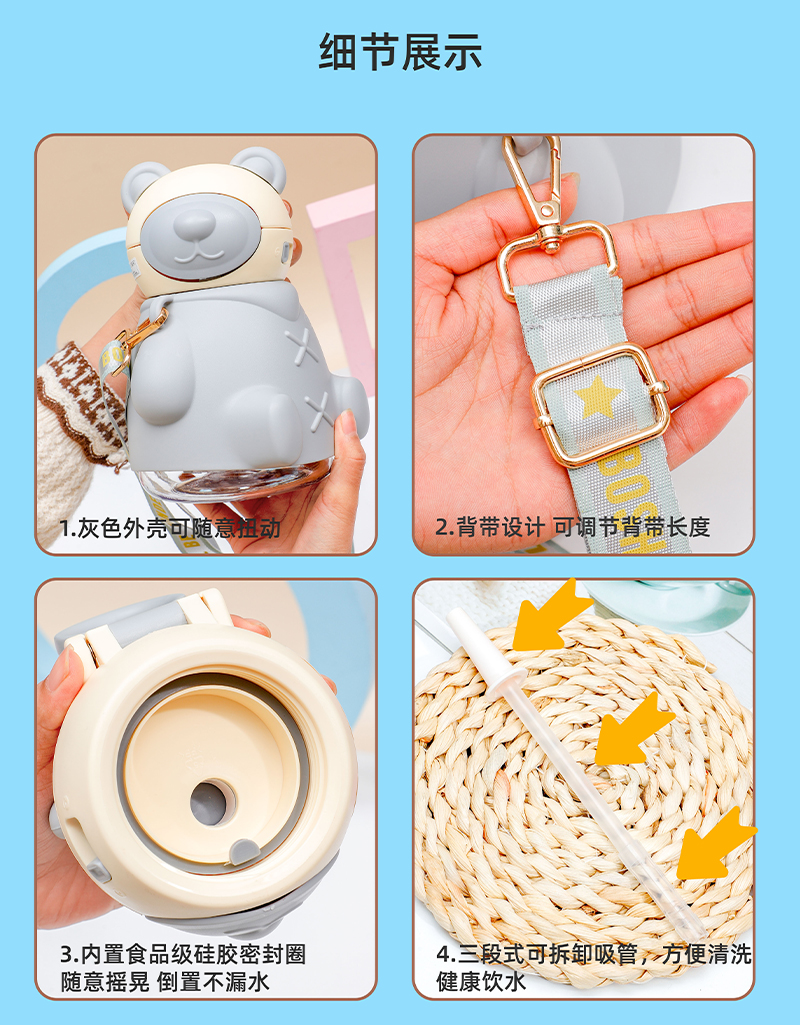 细节展示

1.灰色外壳可随意扭动

2.背带设计 可调节背带长度

3.内置食品级硅胶密封圈 随意摇晃 倒置不漏水

4.三段式可拆卸吸管，方便清洗 健康饮水