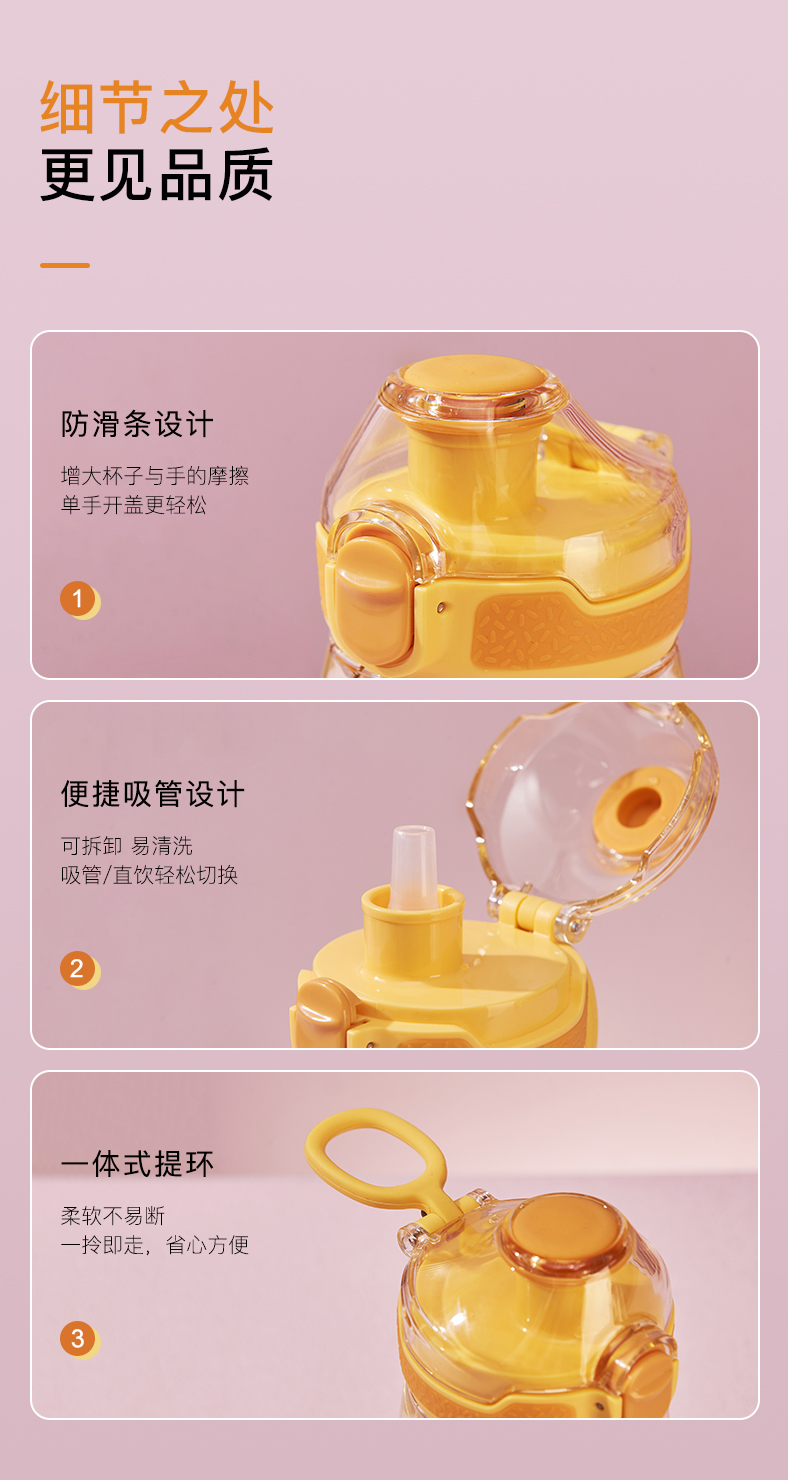 细节之处
更见品质

防滑条设计
增大杯子与手的摩擦
单手开盖更轻松
1

便捷吸管设计
可拆卸 易清洗
吸管/直饮轻松切换
2

一体式提环
柔软不易断
一拎即走，省心方便
3