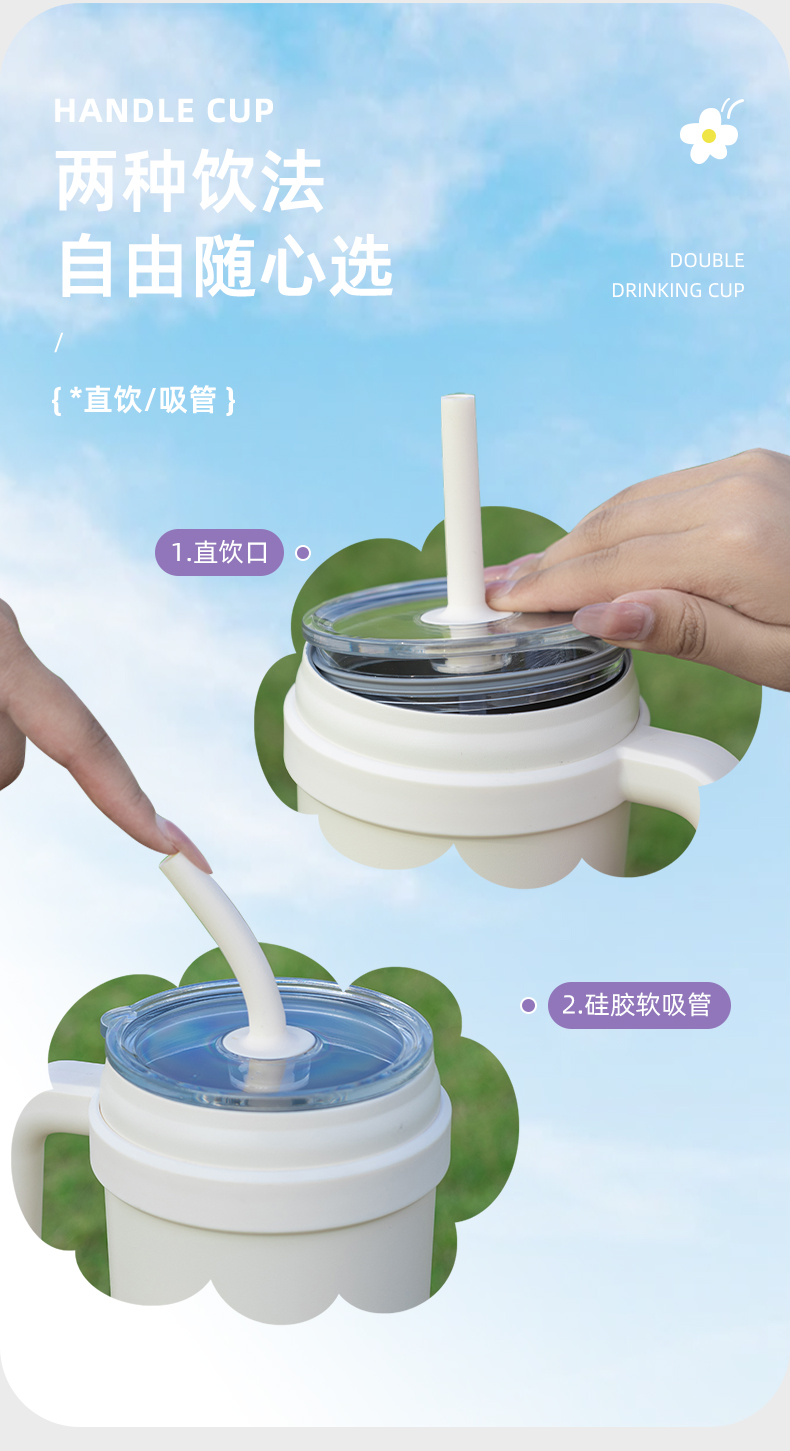 HANDLE CUP
两种饮法
自由随心选

DOUBLE
DRINKING CUP

/

{ *直饮/吸管 }

1.直饮口

2.硅胶软吸管